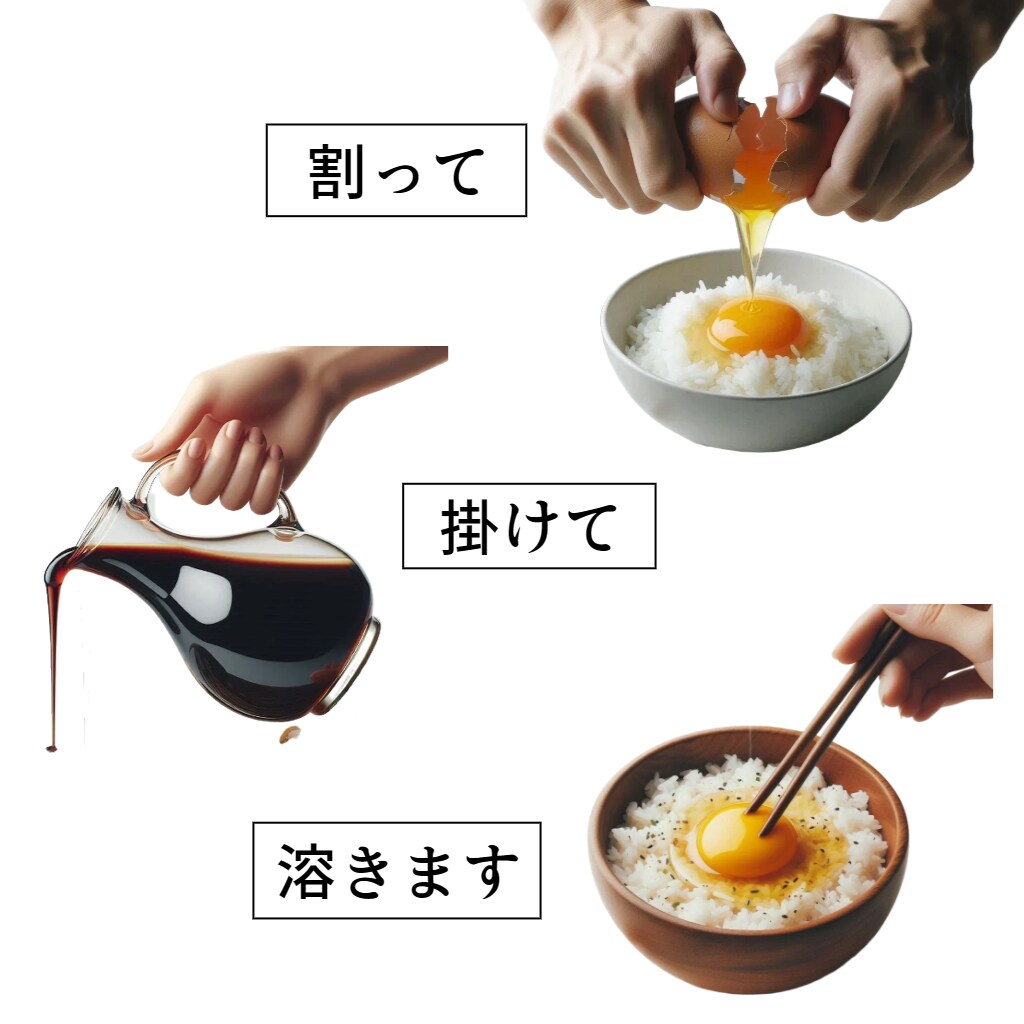 割って

掛けて

溶きます