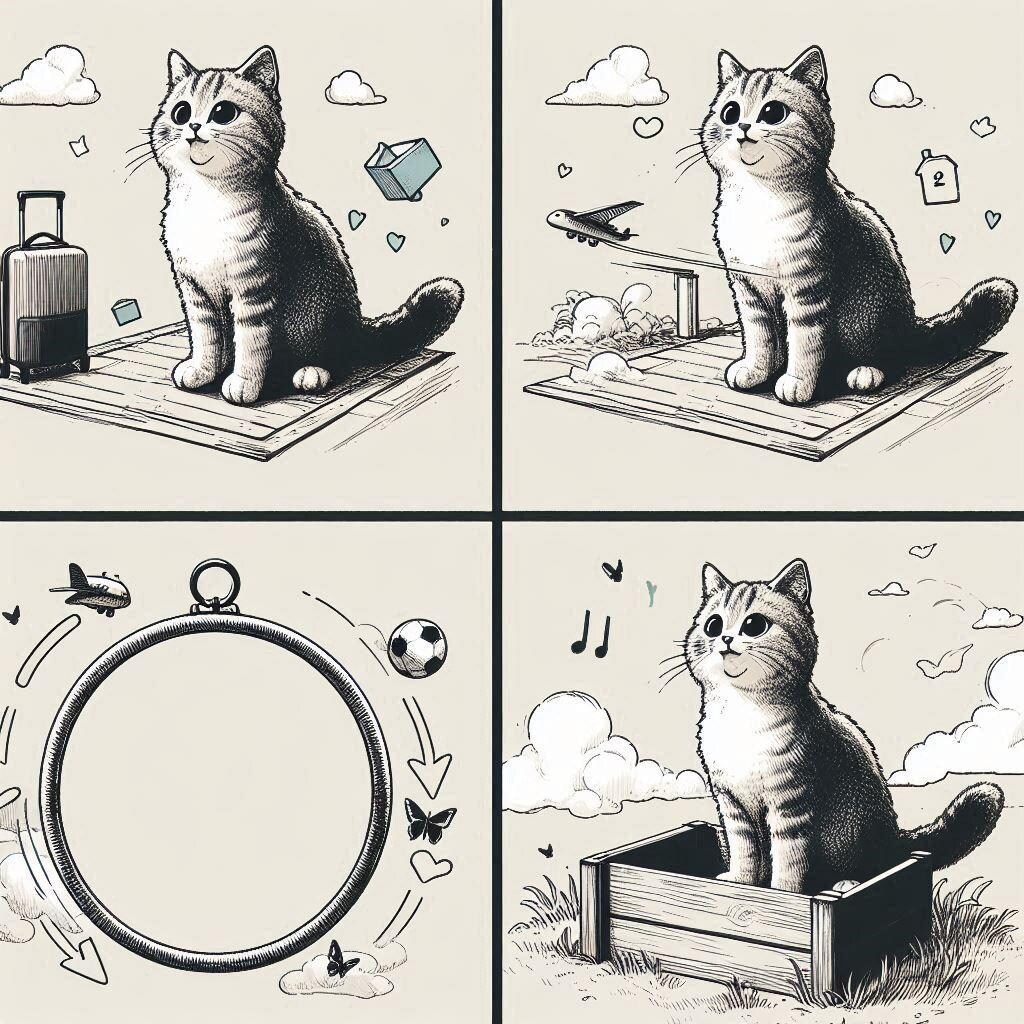 2