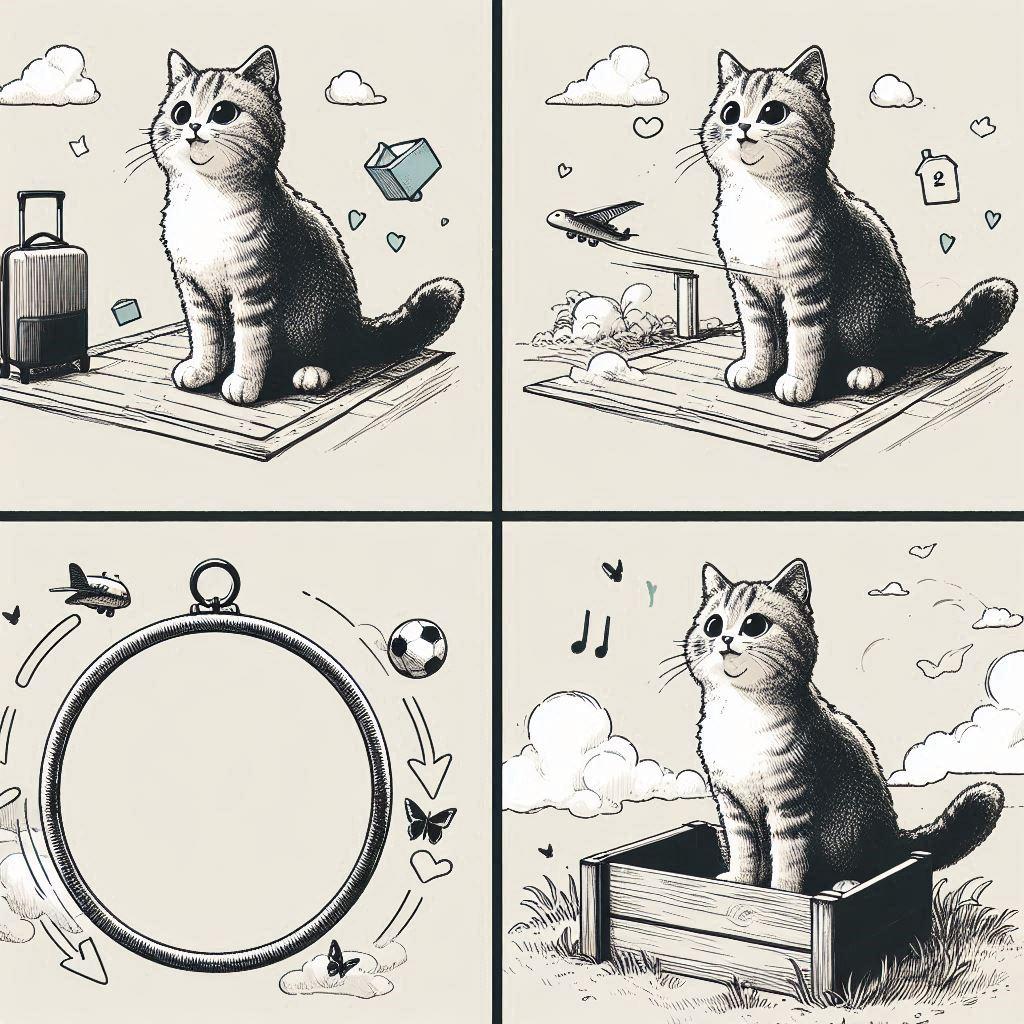 2