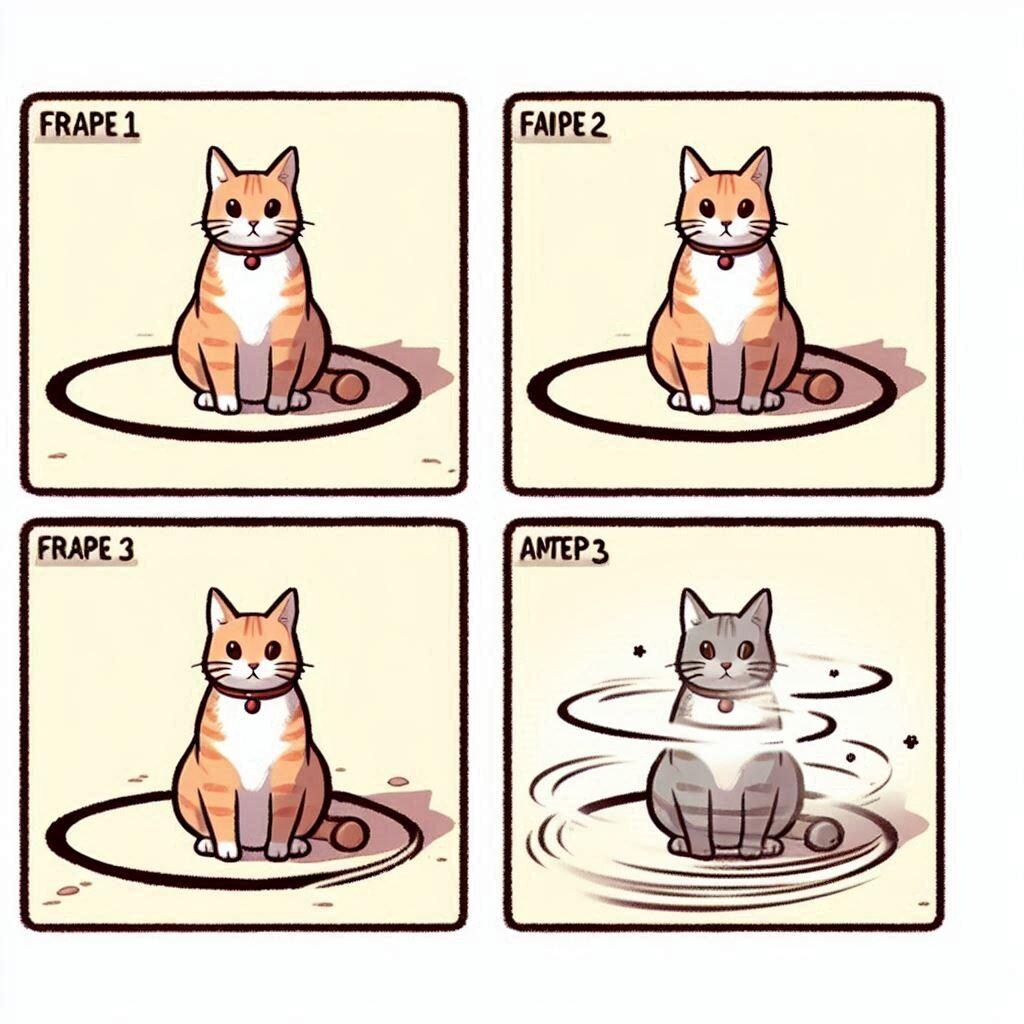 FRAPE 1

FAIPE 2

FRAPE 3

ANTEP 3