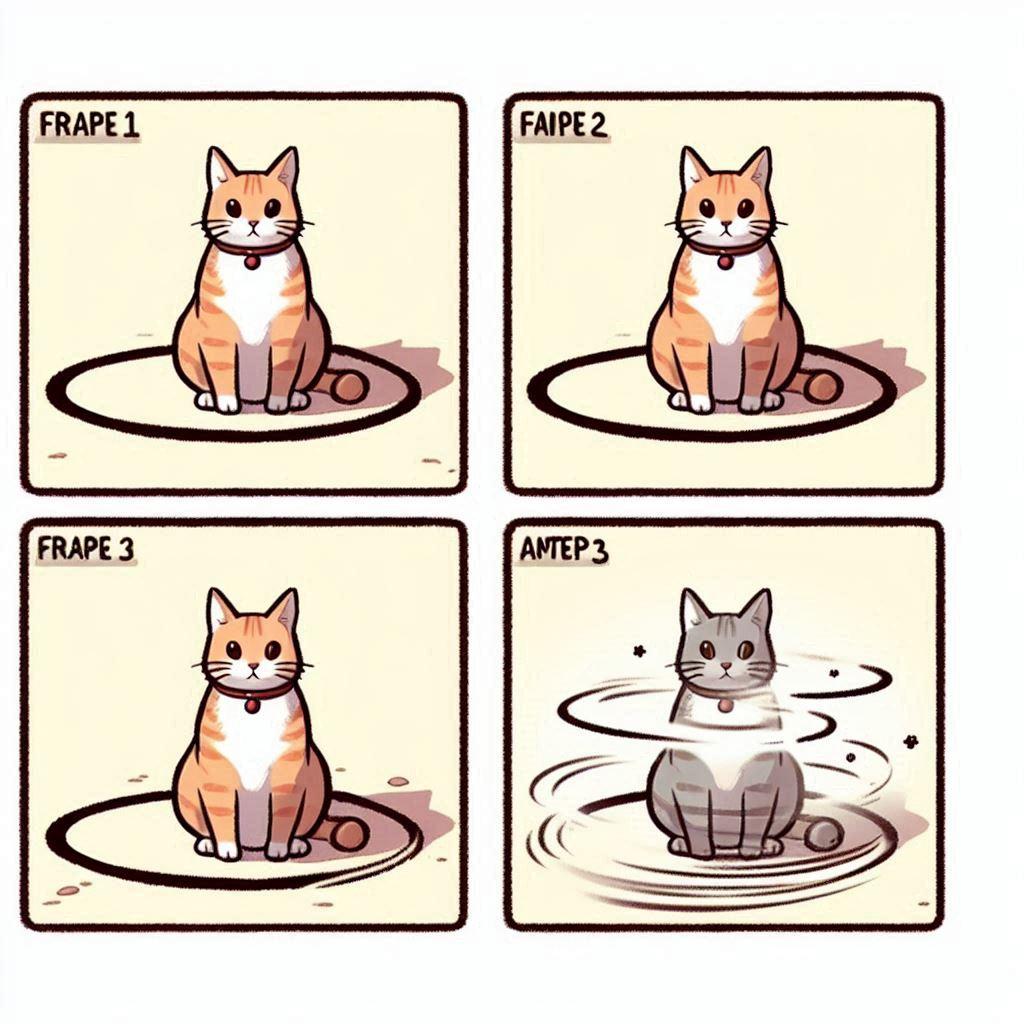 FRAPE 1

FAIPE 2

FRAPE 3

ANTEP 3