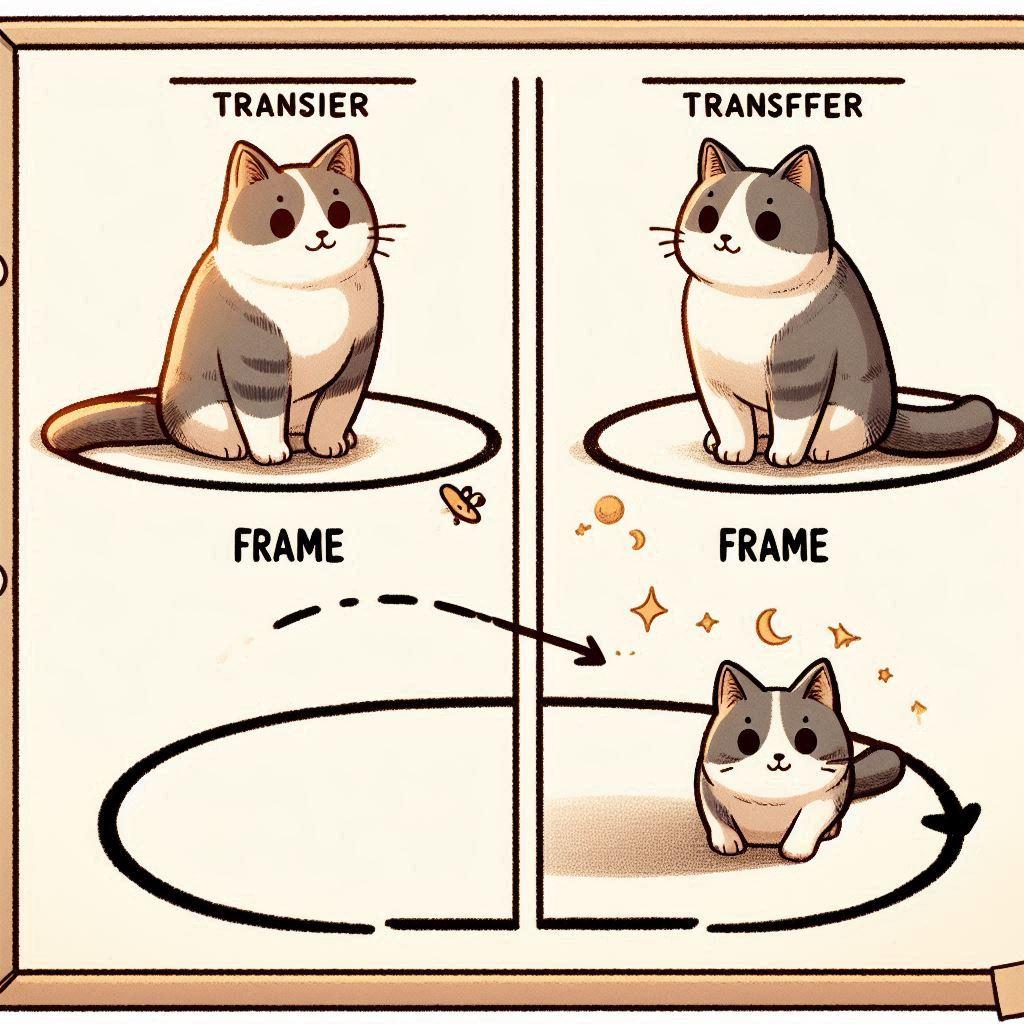 TRANSIER

FRAME

TRANSFFER

FRAME