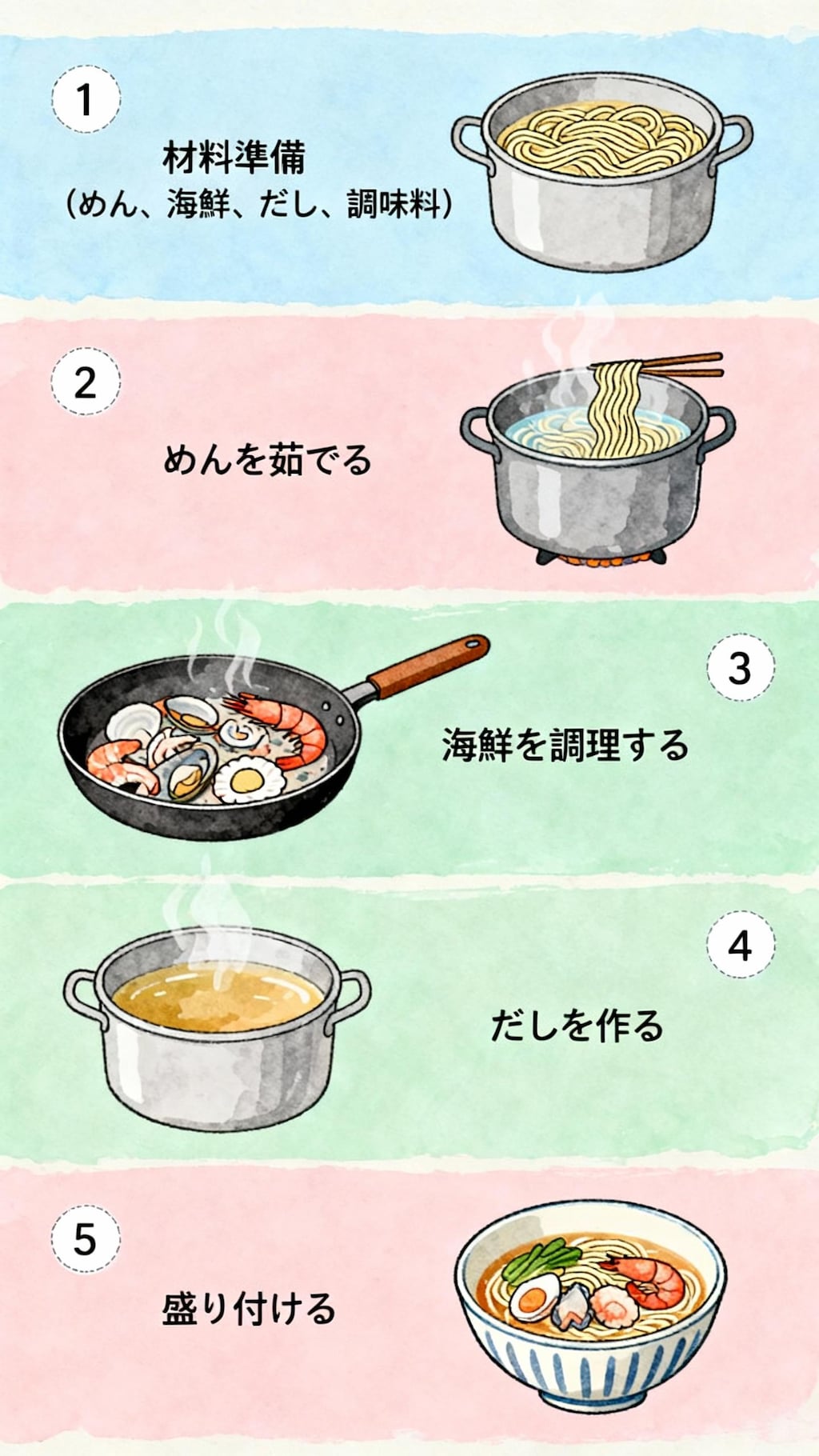 1

材料準備
（めん、海鮮、だし、調味料）

2

めんを茹でる

3

海鮮を調理する

4

だしを作る

5

盛り付ける