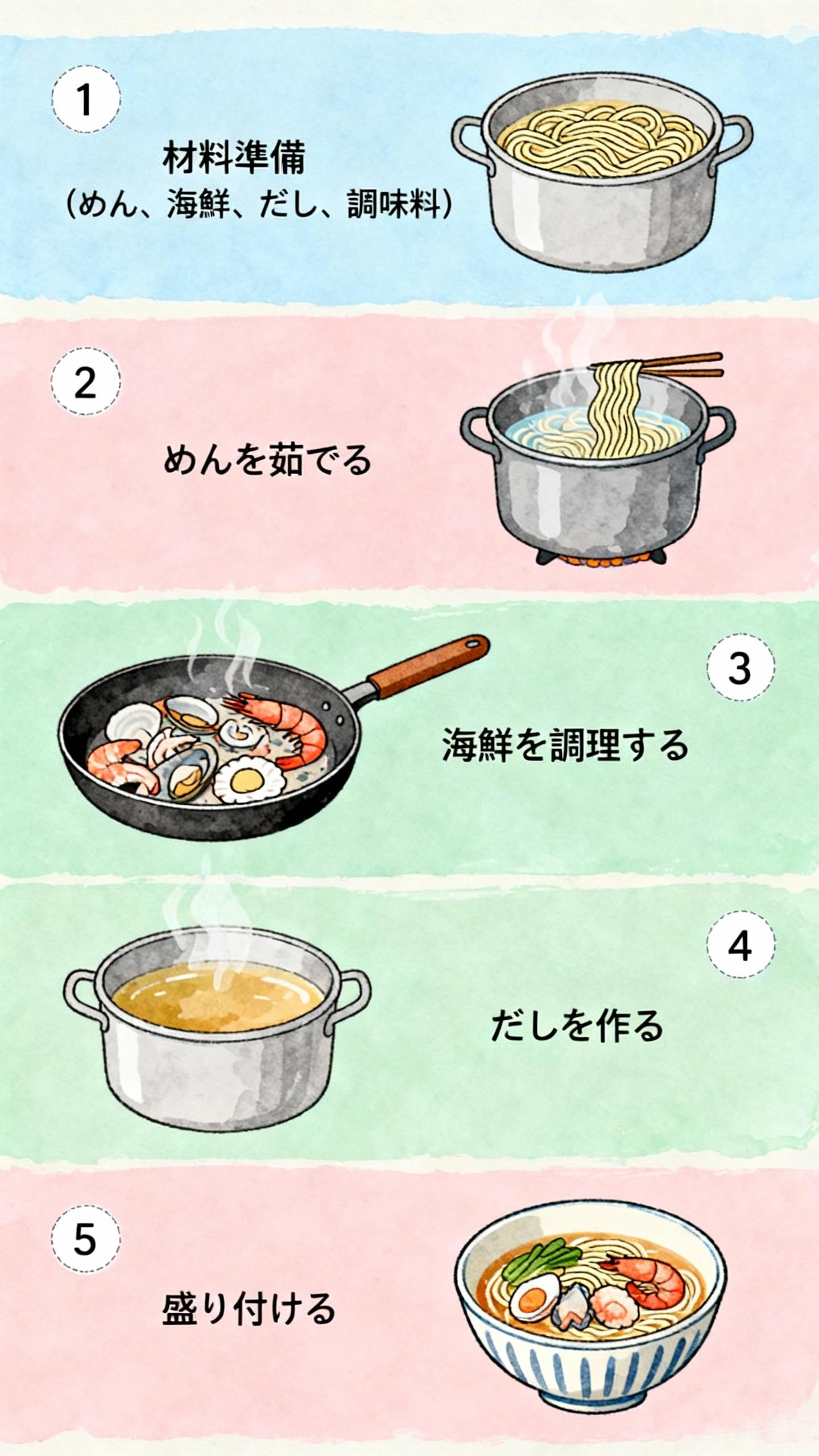 1

材料準備
(めん、海鮮、だし、調味料)

2

めんを茹でる

3

海鮮を調理する

4

だしを作る

5

盛り付ける