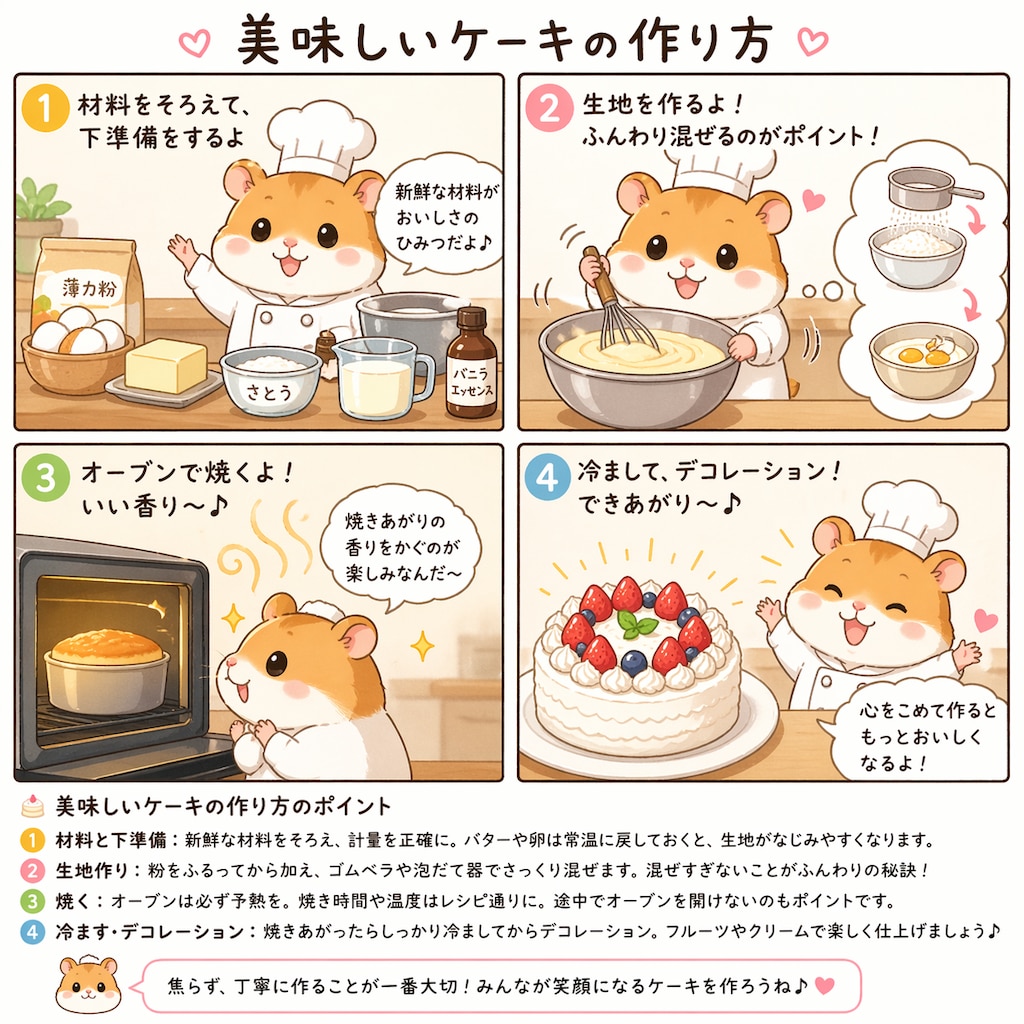 美味しいケーキの作り方

1 材料をそろえて、下準備をするよ

新鮮な材料がおいしさのひみつだよ♪

薄力粉

さとう

バニラエッセンス

2 生地を作るよ！ふんわり混ぜるのがポイント！

3 オーブンで焼くよ！いい香り〜♪

焼きあがりの香りをかぐのが楽しみなんだ〜

4 冷まして、デコレーション！できあがり〜♪

心をこめて作るともっとおいしくなるよ！

美味しいケーキの作り方のポイント

1 材料と下準備：新鮮な材料をそろえ、計量を正確に。バターや卵は常温に戻しておくと、生地がなじみやすくなります。

2 生地作り：粉をふるってから加え、ゴムベラや泡だて器でさっくり混ぜます。混ぜすぎないことがふんわりの秘訣！

3 焼く：オーブンは必ず予熱を。焼き時間や温度はレシピ通りに。途中でオーブンを開けないのもポイントです。

4 冷ます・デコレーション：焼きあがったらしっかり冷ましてからデコレーション。フルーツやクリームで楽しく仕上げましょう♪

焦らず、丁寧に作ることが一番大切！みんなが笑顔になるケーキを作ろうね♪