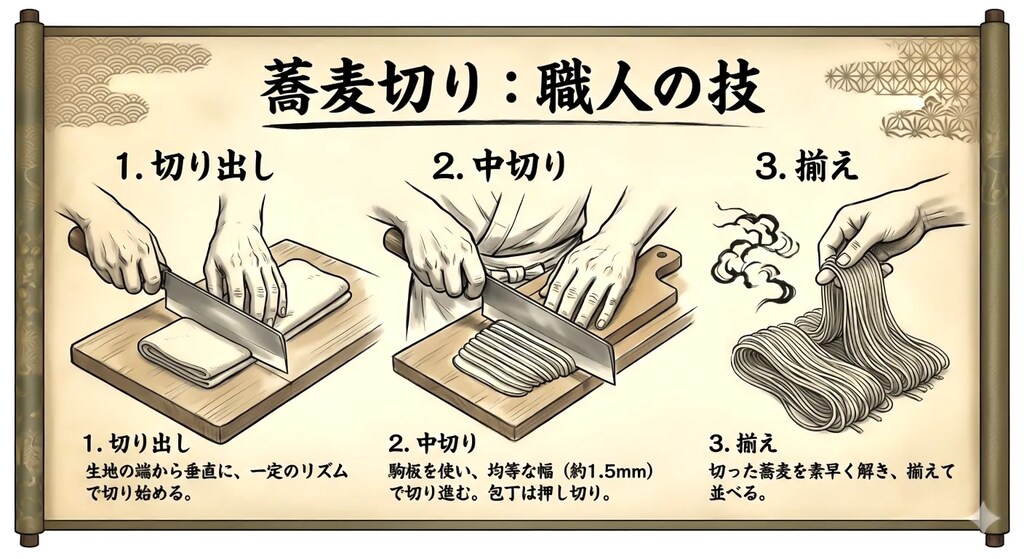 蕎麦切り：職人の技

1. 切り出し

2. 中切り

3. 揃え

1. 切り出し
生地の端から垂直に、一定のリズムで切り始める。

2. 中切り
駒板を使い、均等な幅（約1.5mm）で切り進む。包丁は押し切り。

3. 揃え
切った蕎麦を素早く解き、揃えて並べる。