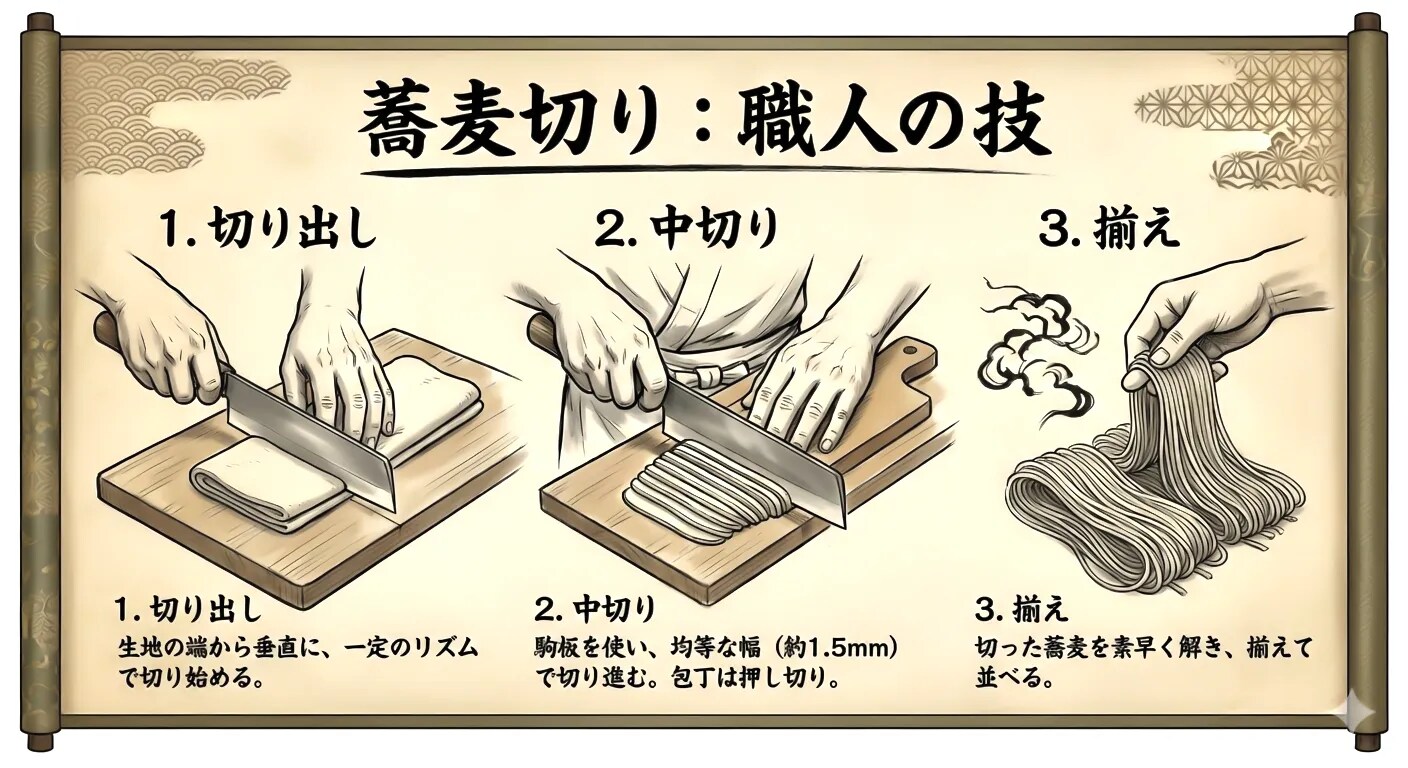 蕎麦切り：職人の技

1. 切り出し

2. 中切り

3. 揃え

1. 切り出し
生地の端から垂直に、一定のリズムで切り始める。

2. 中切り
駒板を使い、均等な幅（約1.5mm）で切り進む。包丁は押し切り。

3. 揃え
切った蕎麦を素早く解き、揃えて並べる。