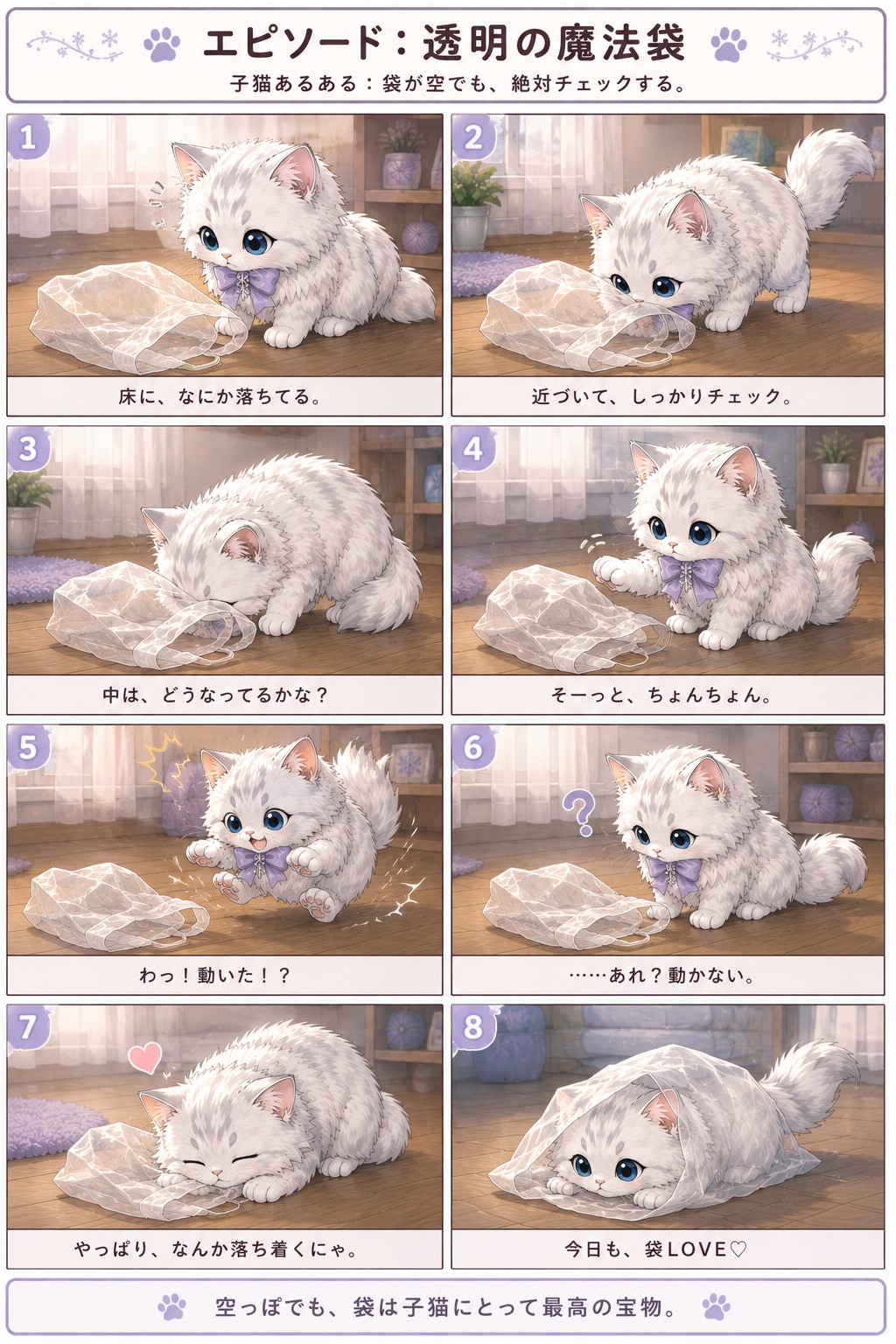 エピソード：透明の魔法袋

子猫あるある：袋が空でも、絶対チェックする。

1

床に、なにか落ちてる。

2

近づいて、しっかりチェック。

3

中は、どうなってるかな？

4

そーっと、ちょんちょん。

5

わっ！動いた！？

6

……あれ？動かない。

7

やっぱり、なんか落ち着くにゃ。

8

今日も、袋LOVE♡

空っぽでも、袋は子猫にとって最高の宝物。