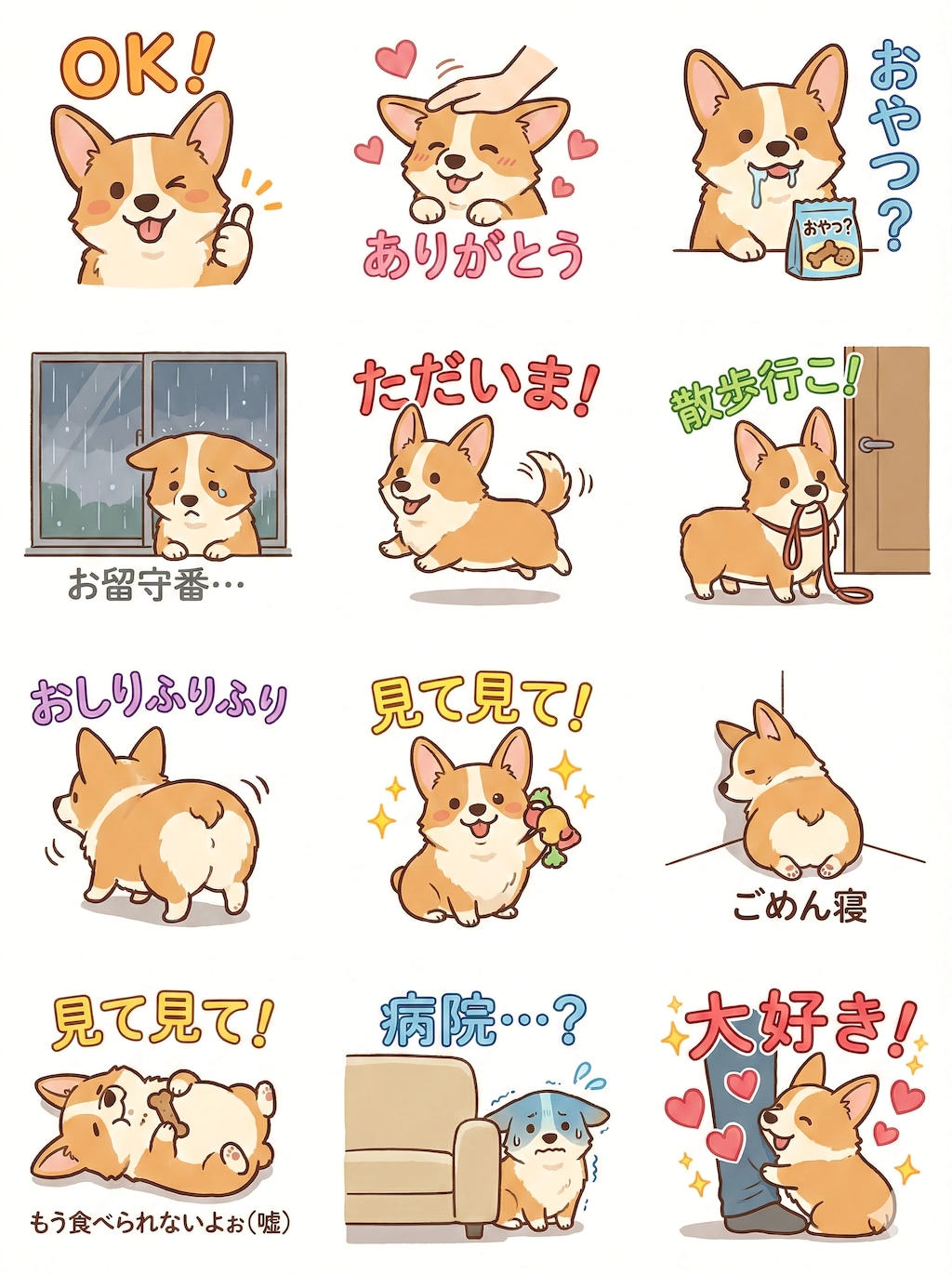 OK!

ありがとう

おやつ?

おやつ?

お留守番…

ただいま!

散歩行こ!

おしりふりふり

見て見て!

ごめん寝

見て見て!

もう食べられないよぉ(嘘)

病院…?

大好き!