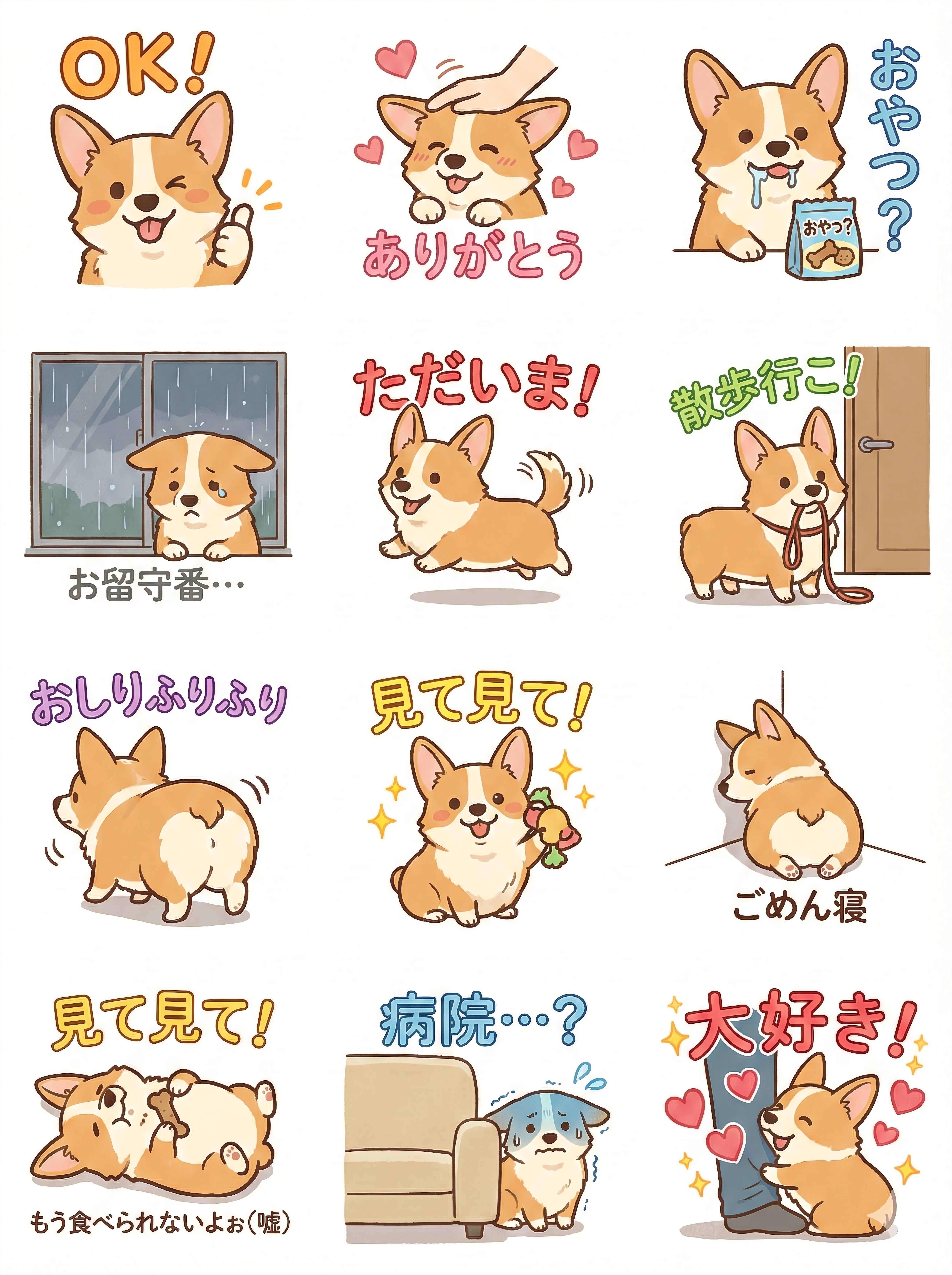 OK!

ありがとう

おやつ?

おやつ?

お留守番…

ただいま!

散歩行こ!

おしりふりふり

見て見て!

ごめん寝

見て見て!

もう食べられないよぉ(嘘)

病院…?

大好き!