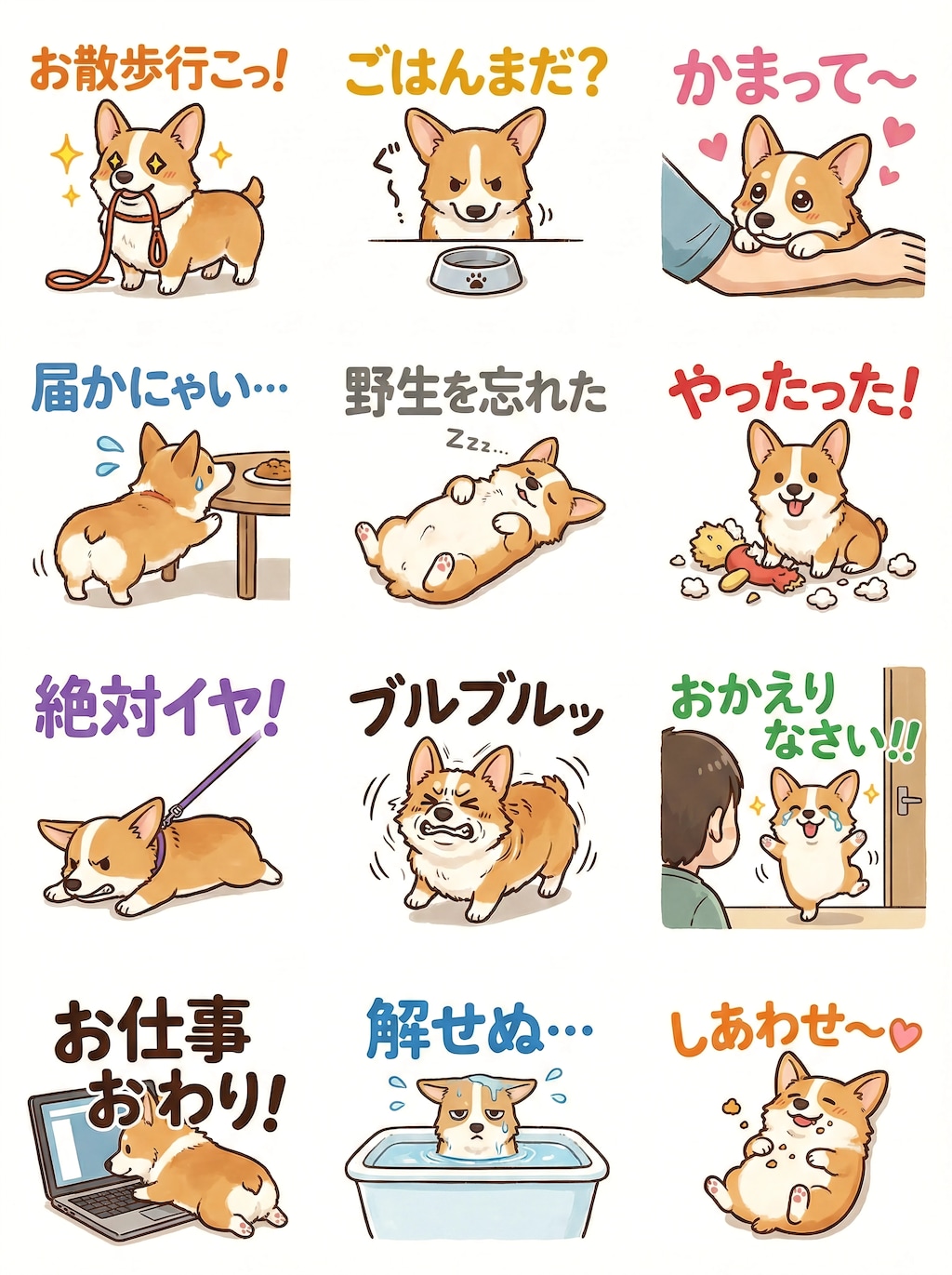 お散歩行こっ!

ごはんまだ?

ぐ〜…

かまって〜

届かにゃい…

野生を忘れた

Zzz…

やったった!

絶対イヤ!

ブルブルッ

おかえりなさい!!

お仕事おわり!

解せぬ…

しあわせ〜