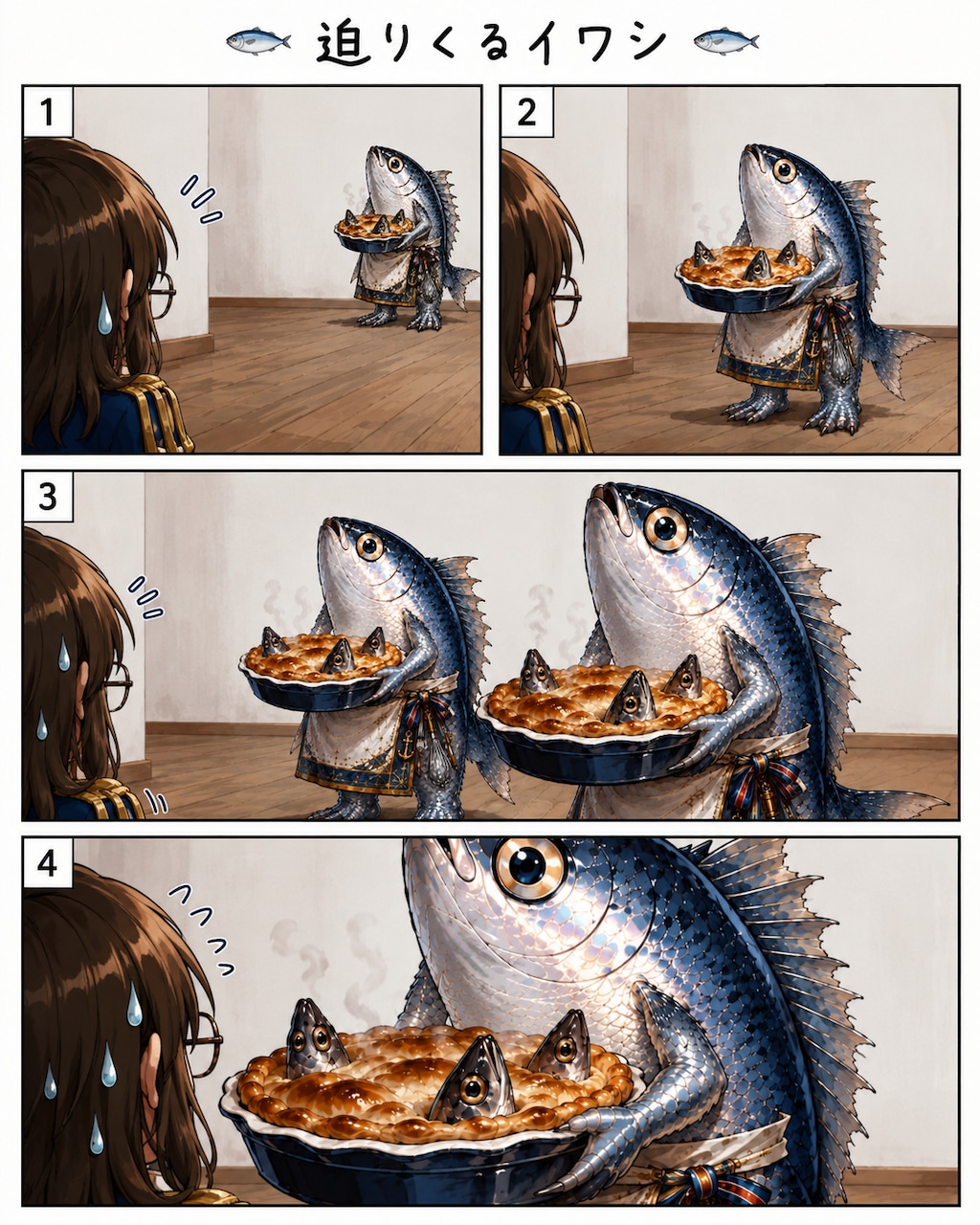 迫りくるイワシ

1

2

3

4