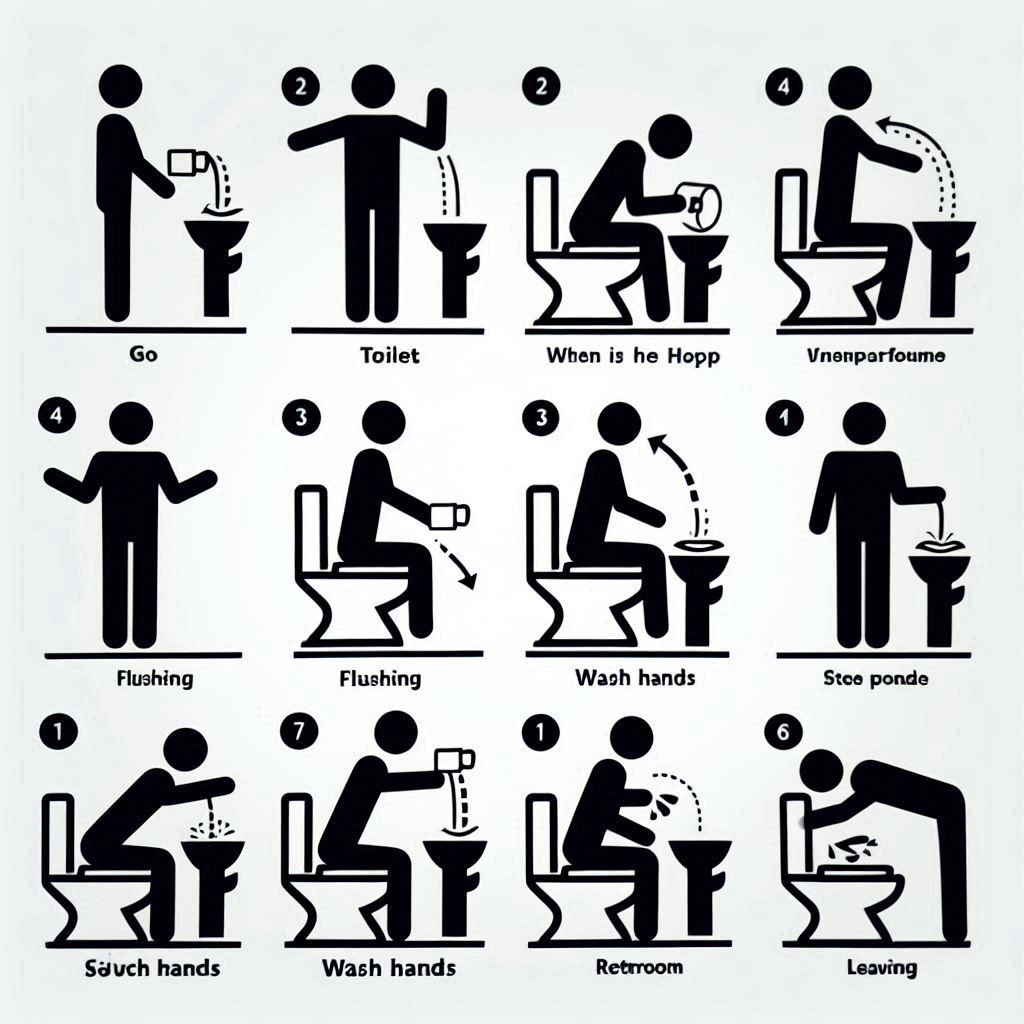 Go

2
Toilet

2
When is he Hopp

4
Vnenparfoume

4
Flushing

3
Flushing

3
Wash hands

1
Stee ponde

1
Sauch hands

7
Wash hands

1
Retrroom

6
Leaving